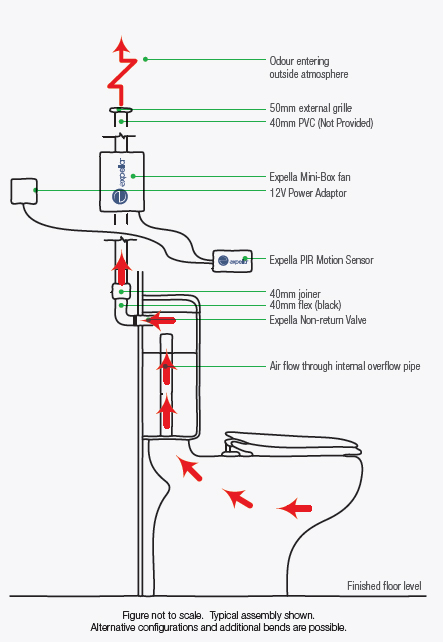 Odour entering
outside atmosphere

50mm external grille
40mm PVC (Not Provided)

expella

Expella Mini-Box fan
12V Power Adaptor

expella

Expella PIR Motion Sensor

40mm joiner
40mm flex (black)
Expella Non-return Valve

Air flow through internal overflow pipe

Finished floor level

Figure not to scale. Typical assembly shown.
Alternative configurations and additional bends are possible.