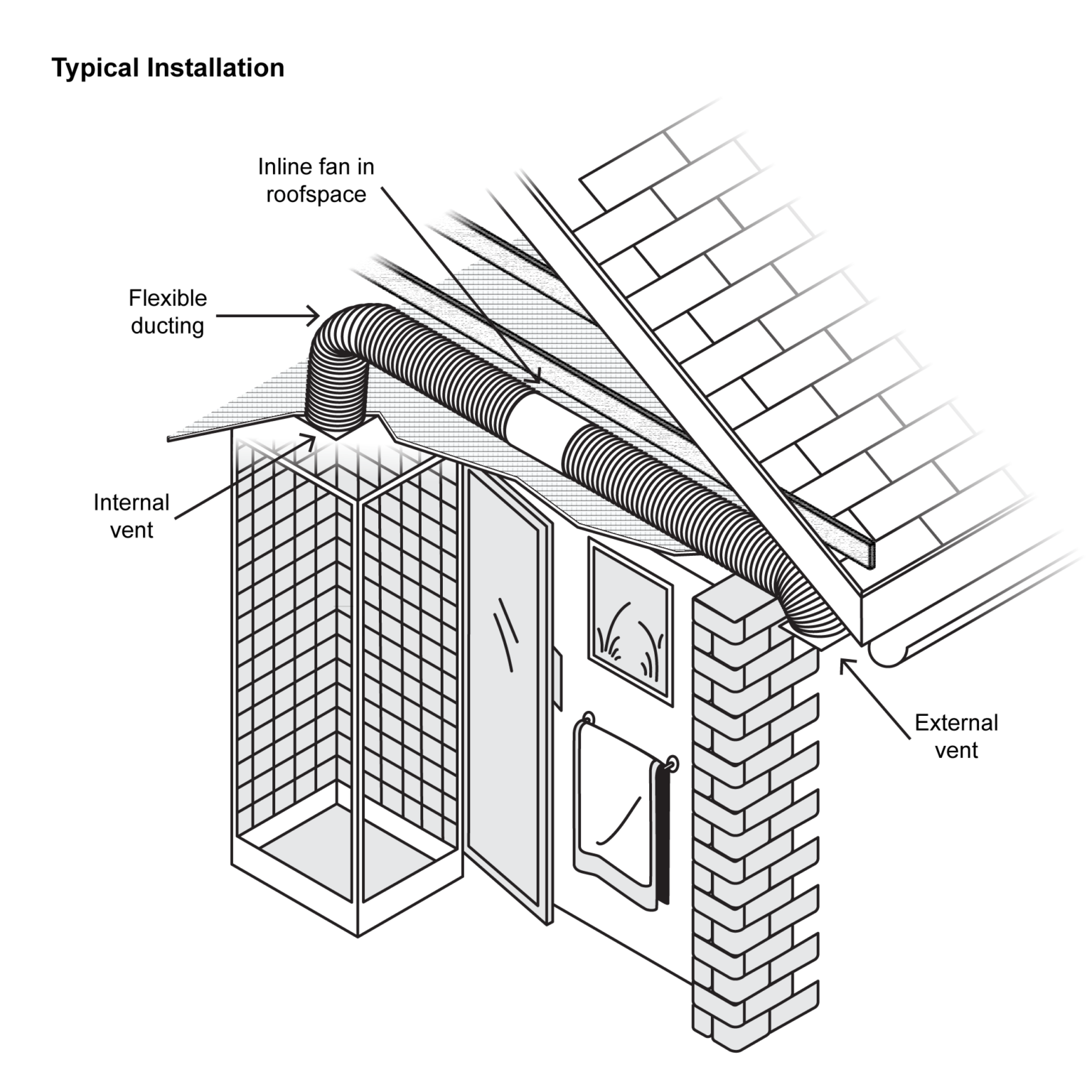 Typical Installation

Inline fan in roofspace

Flexible ducting

Internal vent

External vent